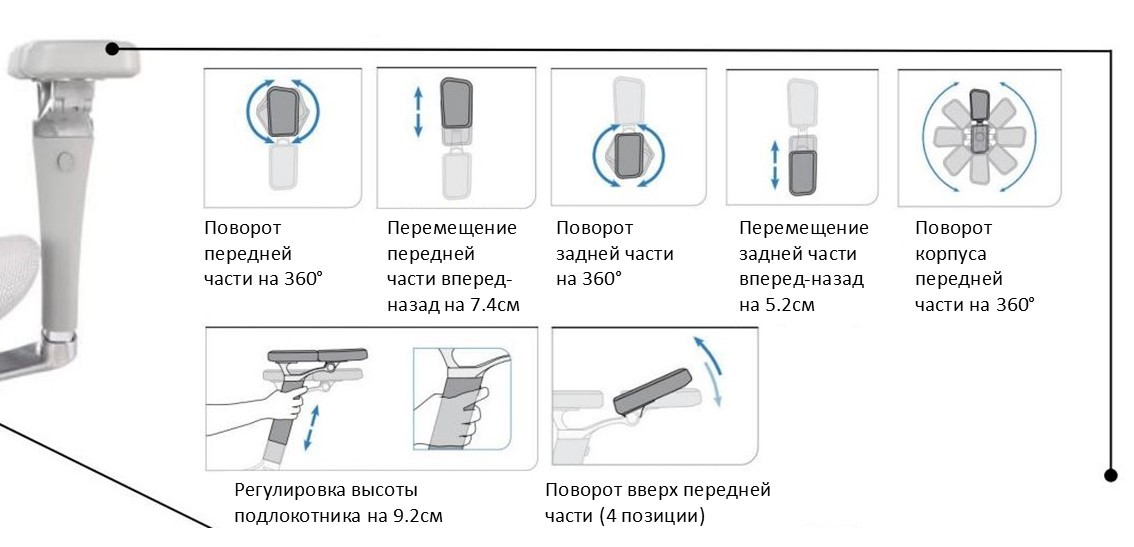 Поворот передней части на 360°

Перемещение передней части вперед-назад на 7.4см

Поворот задней части на 360°

Перемещение задней части вперед-назад на 5.2см

Поворот корпуса передней части на 360°

Регулировка высоты подлокотника на 9.2см

Поворот вверх передней части (4 позиции)